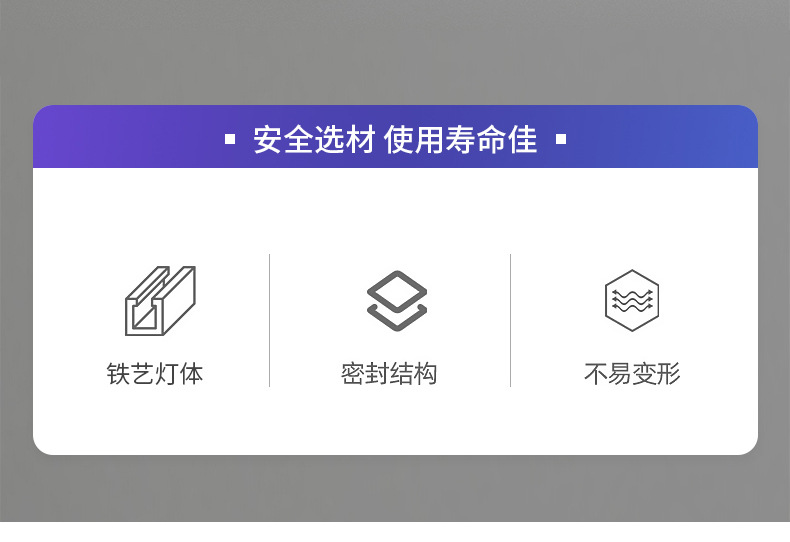 ▪ 安全选材 使用寿命佳 ▪

铁艺灯体

密封结构

不易变形